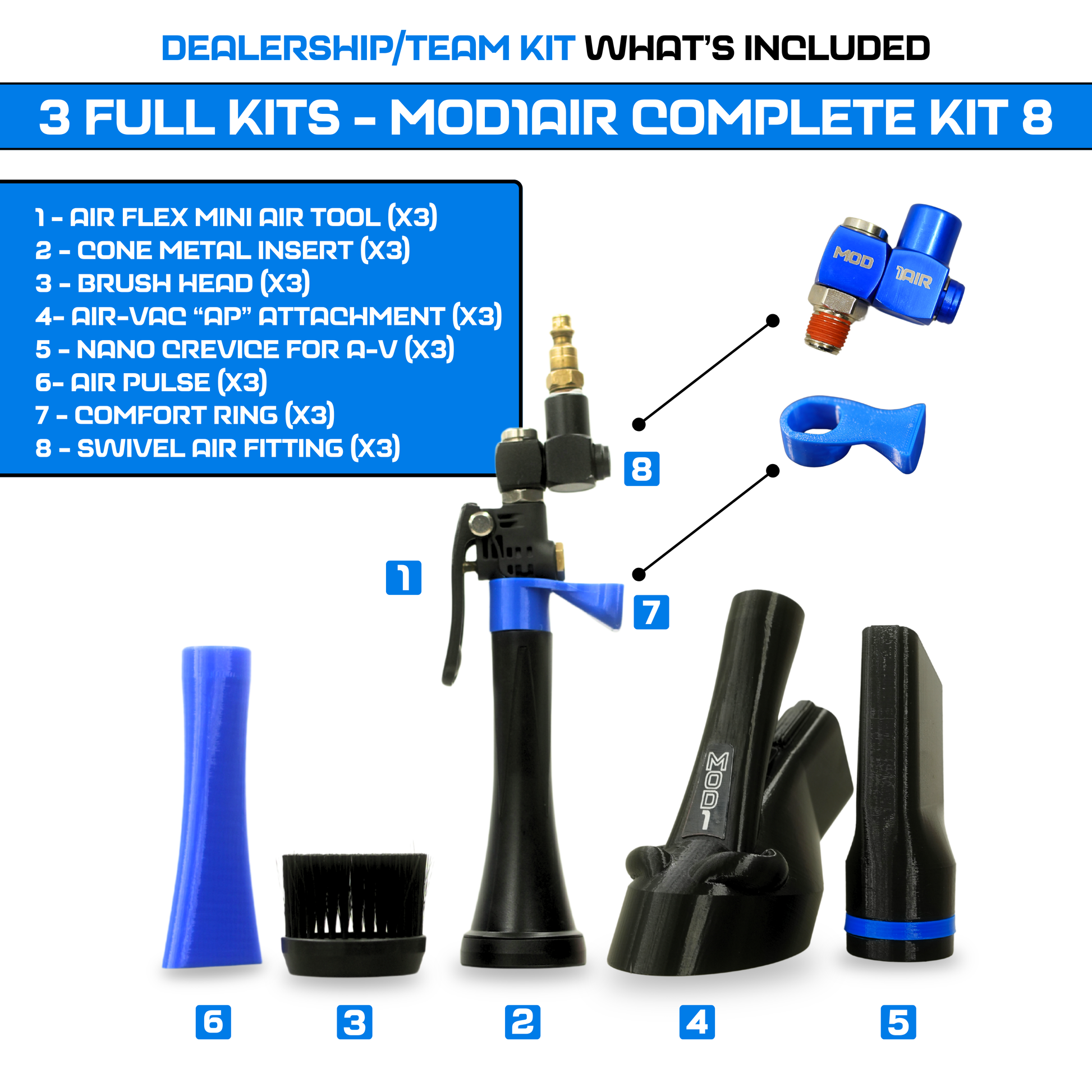 DEALERSHIP/TEAM KIT WHAT'S INCLUDED

3 FULL KITS - MOD1AIR COMPLETE KIT 8

1 - AIR FLEX MINI AIR TOOL (X3)
2 - CONE METAL INSERT (X3)
3 - BRUSH HEAD (X3)
4- AIR-VAC "AP" ATTACHMENT (X3)
5 - NANO CREVICE FOR A-V (X3)
6- AIR PULSE (X3)
7 - COMFORT RING (X3)
8 - SWIVEL AIR FITTING (X3)

MOD 1AIR

8

1

7

MOD1

6

3

2

4

5